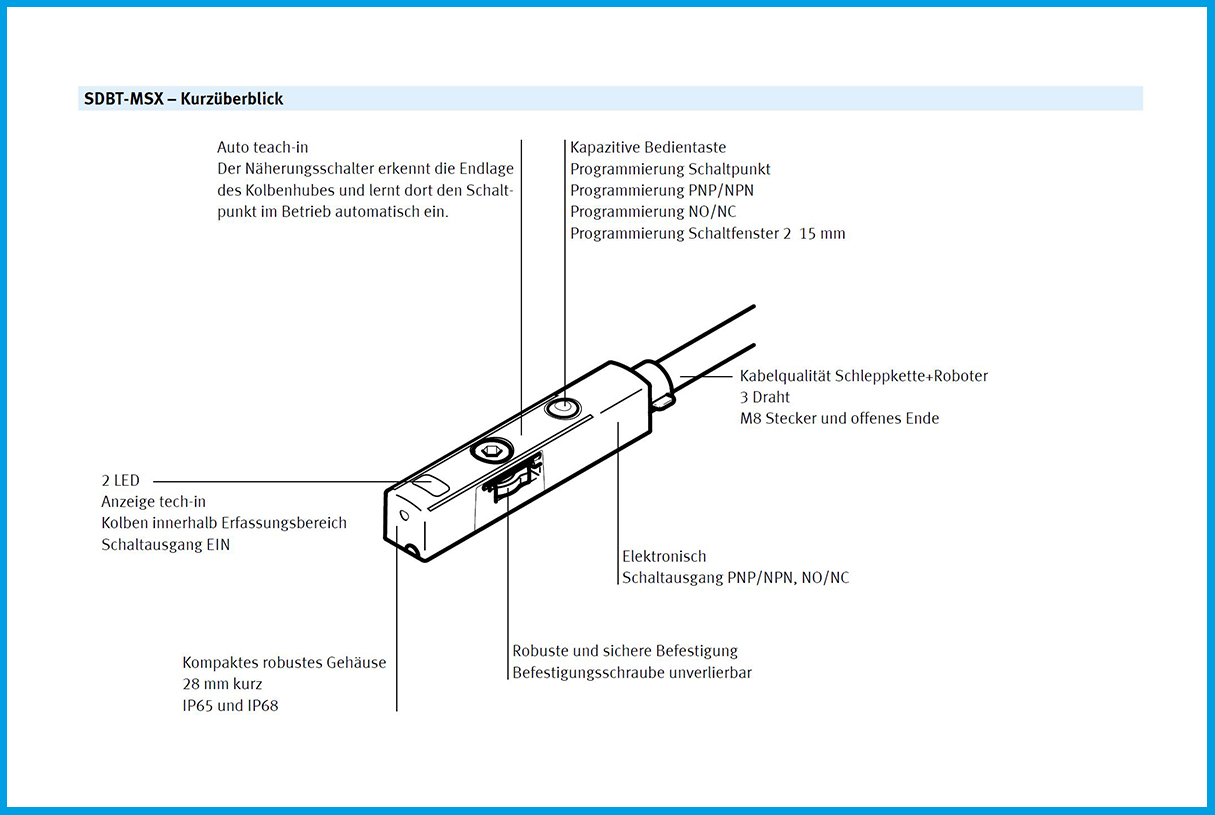 SDBT-MSX – Kurzüberblick

Auto teach-in
Der Näherungsschalter erkennt die Endlage des Kolbenhubes und lernt dort den Schaltpunkt im Betrieb automatisch ein.

Kapazitive Bedientaste
Programmierung Schaltpunkt
Programmierung PNP/NPN
Programmierung NO/NC
Programmierung Schaltfenster 2 15 mm

Kabelqualität Schleppkette+Roboter
3 Draht
M8 Stecker und offenes Ende

2 LED
Anzeige tech-in
Kolben innerhalb Erfassungsbereich
Schaltausgang EIN

Elektronisch
Schaltausgang PNP/NPN, NO/NC

Robuste und sichere Befestigung
Befestigungsschraube unverlierbar

Kompaktes robustes Gehäuse
28 mm kurz
IP65 und IP68