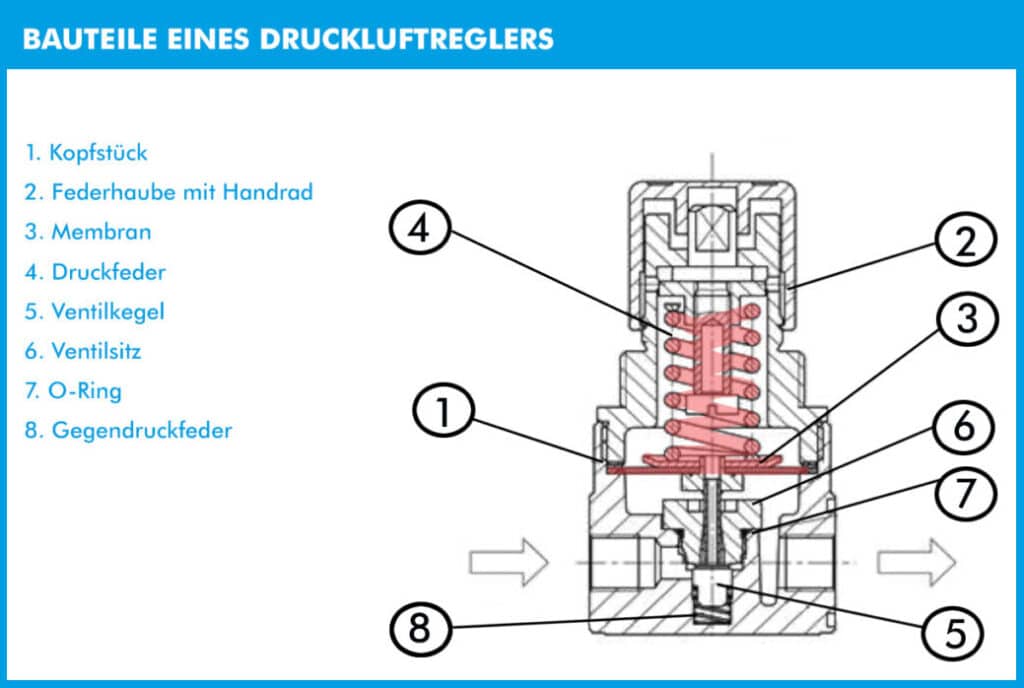 BAUTEILE EINES DRUCKLUFTREGLERS

1. Kopfstück
2. Federhaube mit Handrad
3. Membran
4. Druckfeder
5. Ventilkegel
6. Ventilsitz
7. O-Ring
8. Gegendruckfeder

4
2
3
1
6
7
8
5