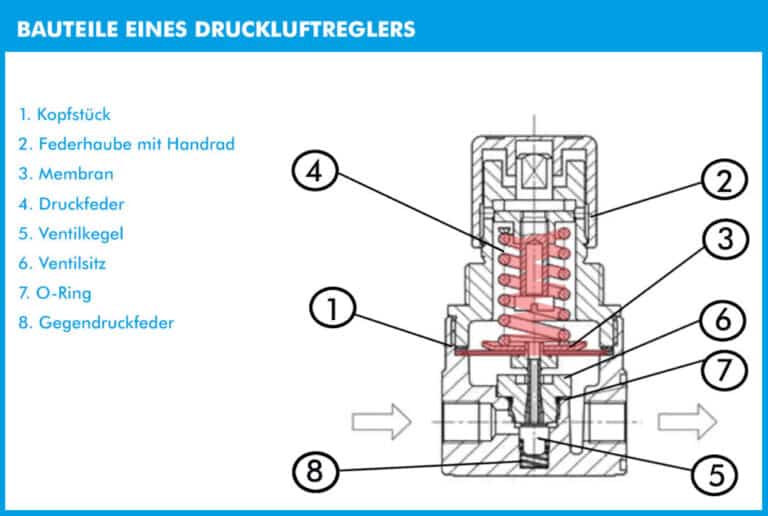 BAUTEILE EINES DRUCKLUFTREGLERS

1. Kopfstück
2. Federhaube mit Handrad
3. Membran
4. Druckfeder
5. Ventilkegel
6. Ventilsitz
7. O-Ring
8. Gegendruckfeder

4
2
3
1
6
7
8
5